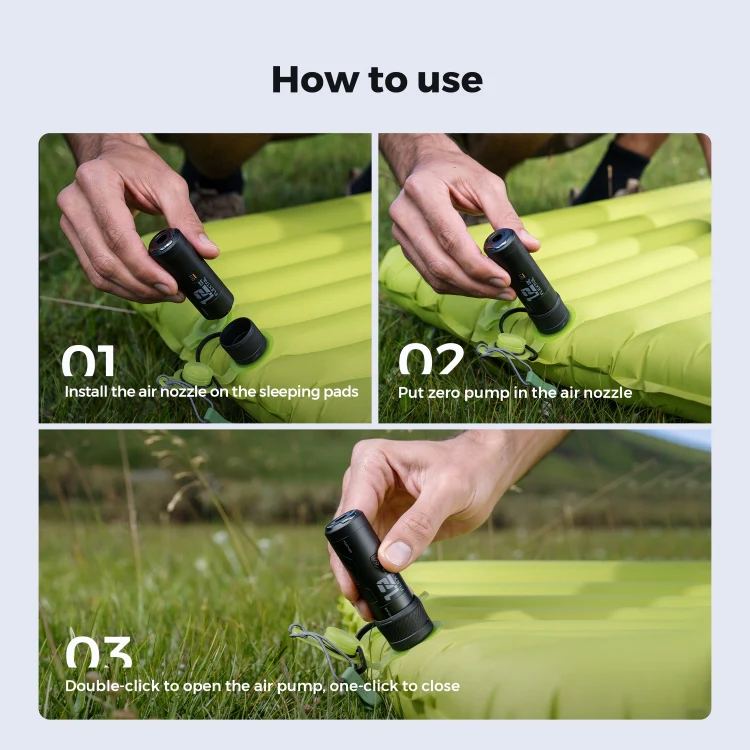 How to use

01
Install the air nozzle on the sleeping pads

02
Put zero pump in the air nozzle

03
Double-click to open the air pump, one-click to close