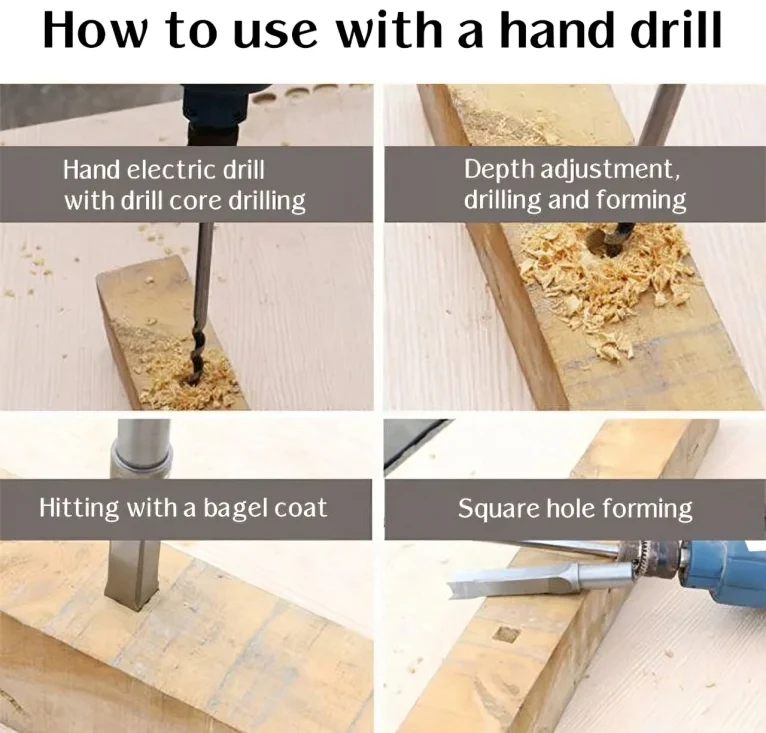 How to use with a hand drill

Hand electric drill with drill core drilling

Depth adjustment, drilling and forming

Hitting with a bagel coat

Square hole forming