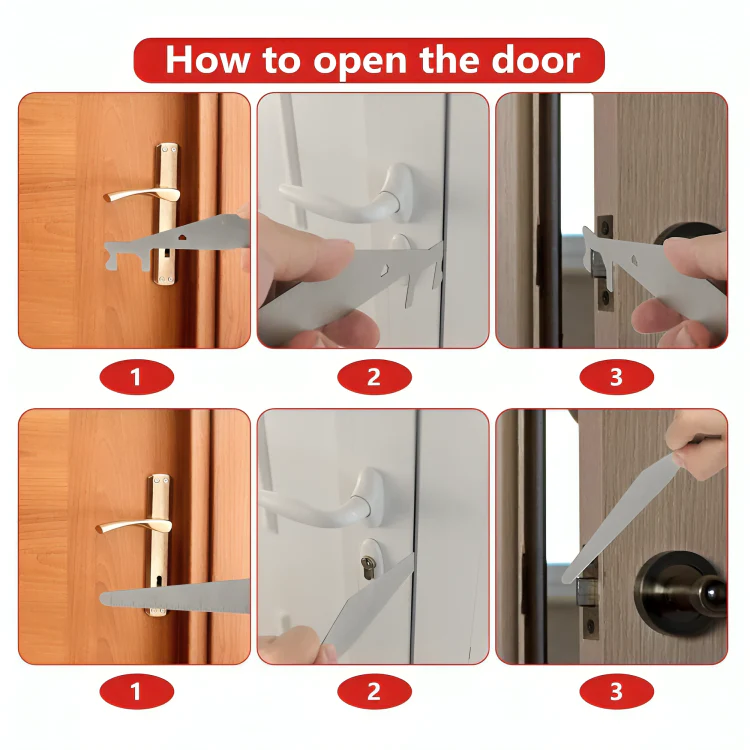 How to open the door

1

2

3

1

2

3