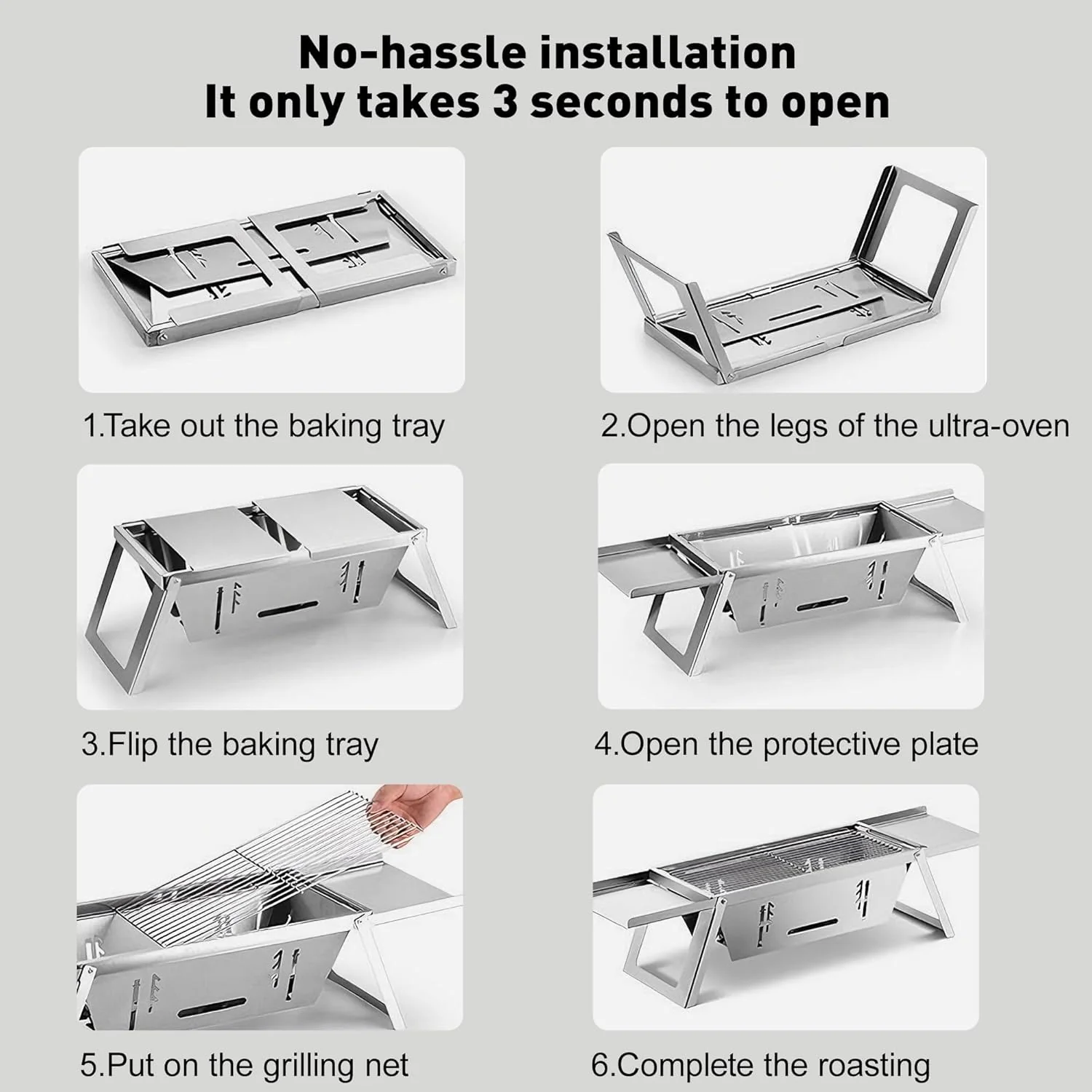 No-hassle installation
It only takes 3 seconds to open

1.Take out the baking tray

2.Open the legs of the ultra-oven

3.Flip the baking tray

4.Open the protective plate

5.Put on the grilling net

6.Complete the roasting