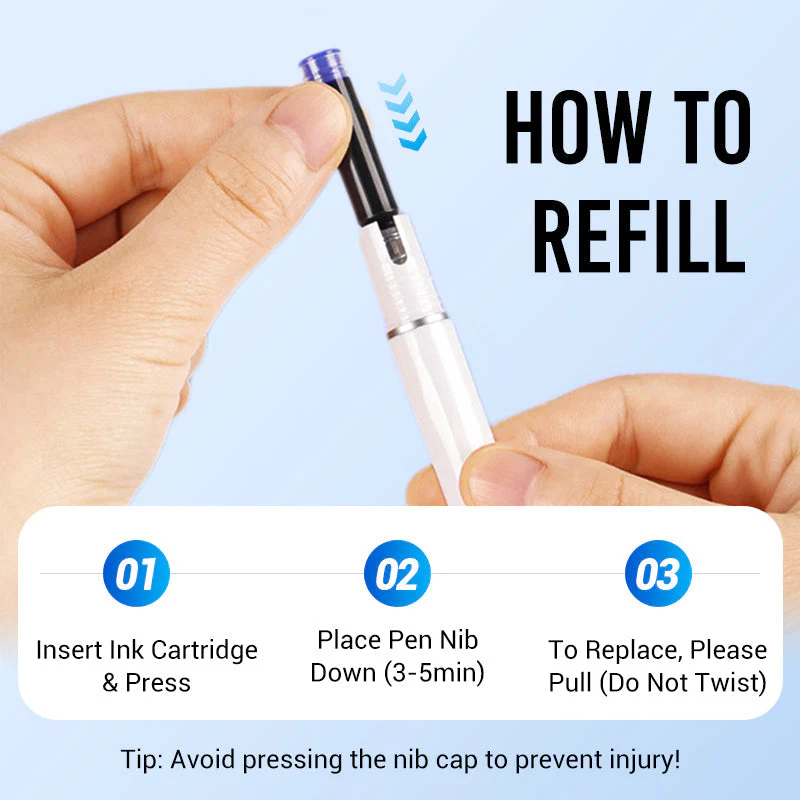 HOW TO REFILL

01
Insert Ink Cartridge & Press

02
Place Pen Nib Down (3-5min)

03
To Replace, Please Pull (Do Not Twist)

Tip: Avoid pressing the nib cap to prevent injury!