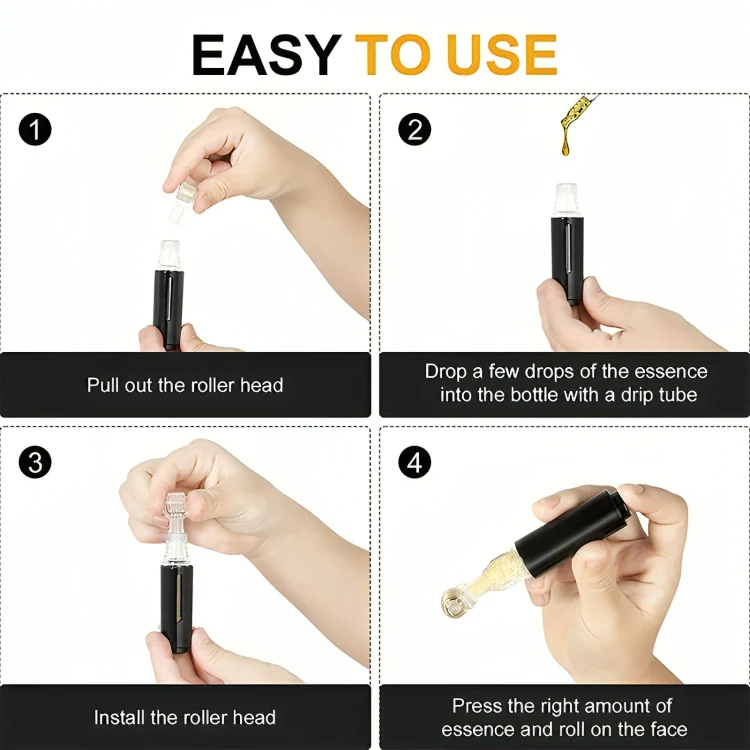 EASY TO USE

1
Pull out the roller head

2
Drop a few drops of the essence into the bottle with a drip tube

3
Install the roller head

4
Press the right amount of essence and roll on the face