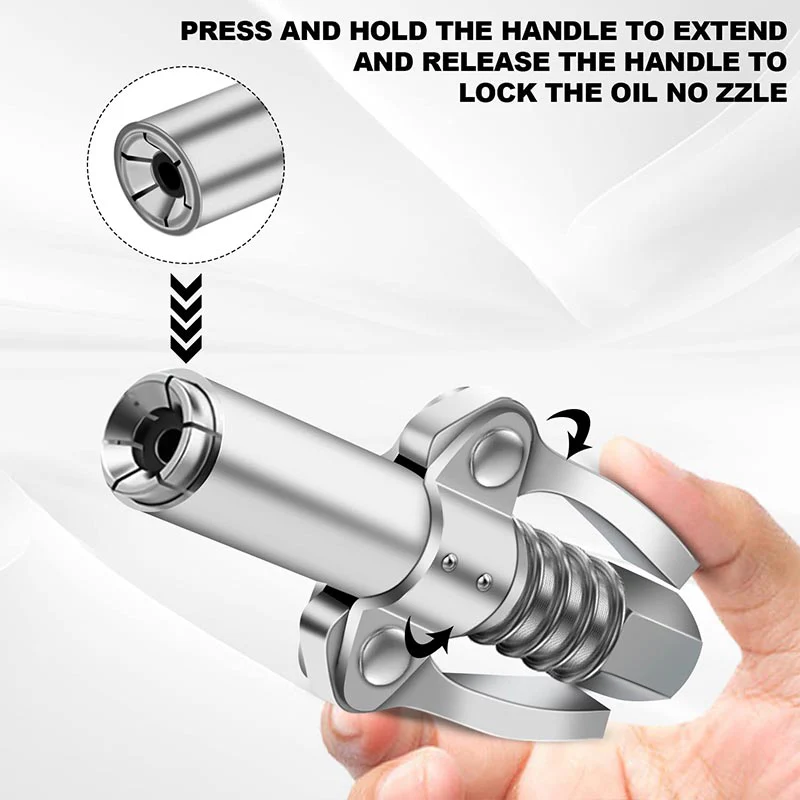 PRESS AND HOLD THE HANDLE TO EXTEND AND RELEASE THE HANDLE TO LOCK THE OIL NO ZZLE