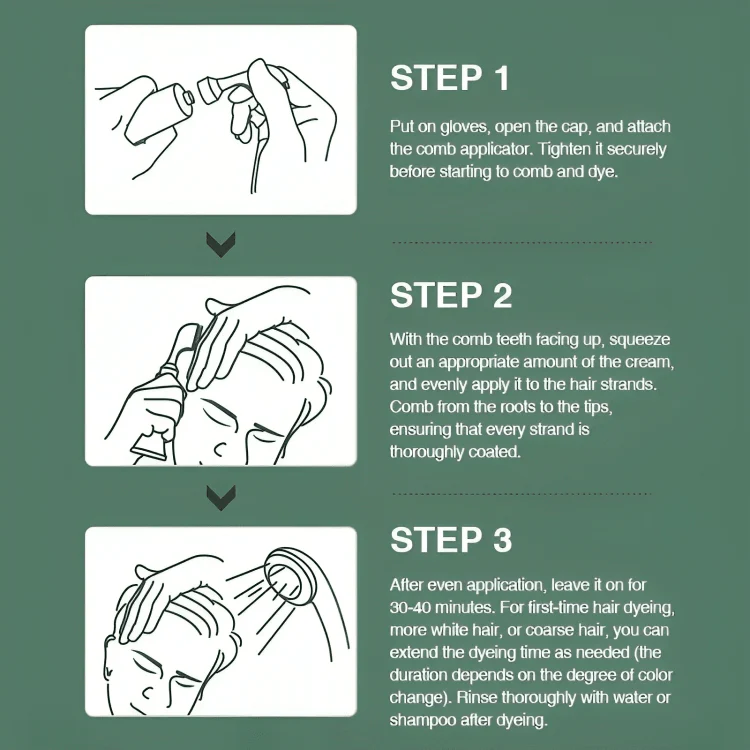 STEP 1

Put on gloves, open the cap, and attach the comb applicator. Tighten it securely before starting to comb and dye.

STEP 2

With the comb teeth facing up, squeeze out an appropriate amount of the cream, and evenly apply it to the hair strands. Comb from the roots to the tips, ensuring that every strand is thoroughly coated.

STEP 3

After even application, leave it on for 30-40 minutes. For first-time hair dyeing, more white hair, or coarse hair, you can extend the dyeing time as needed (the duration depends on the degree of color change). Rinse thoroughly with water or shampoo after dyeing.