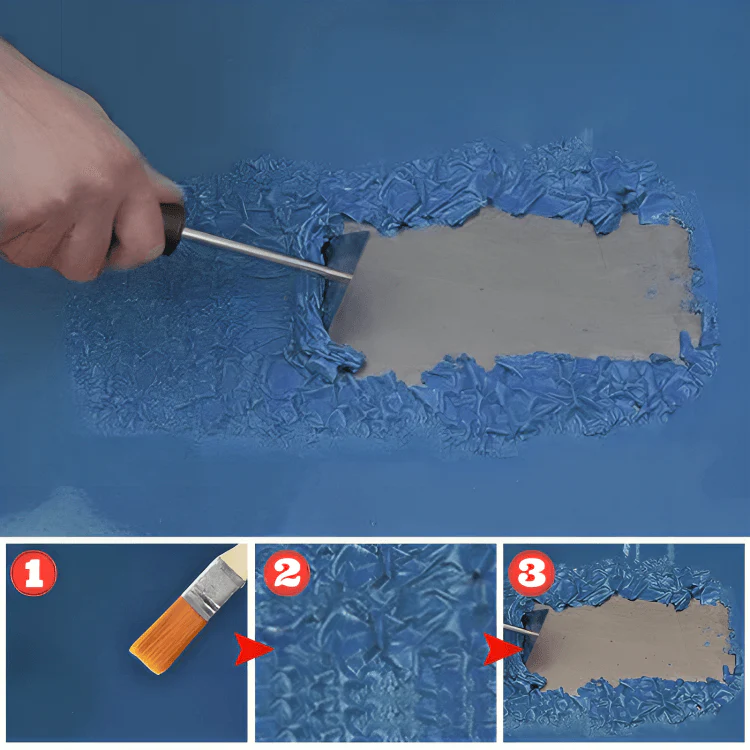 1
2
3