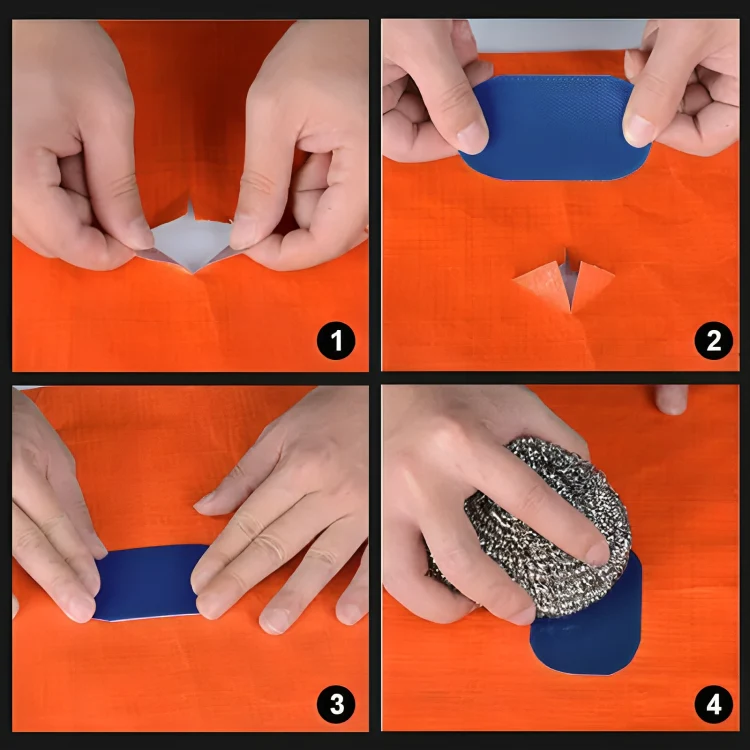 1

2

3

4