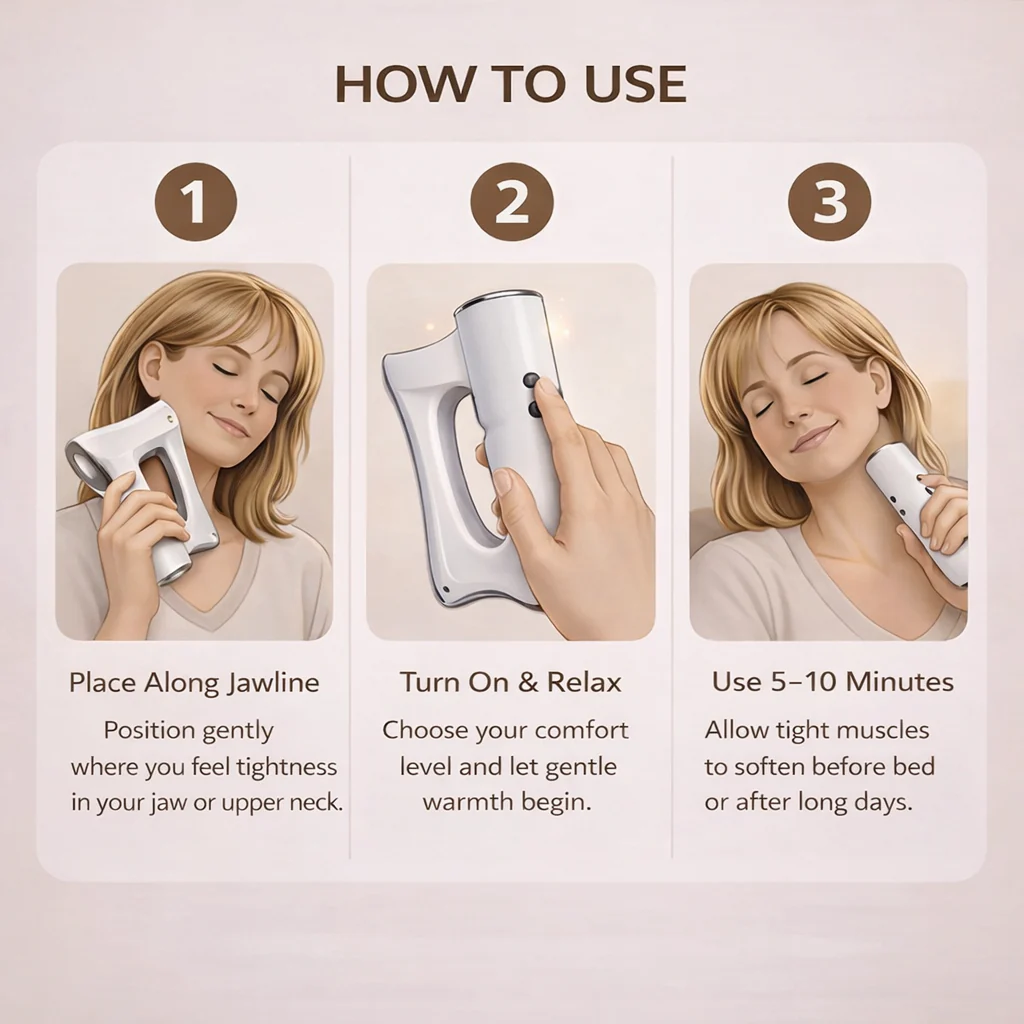 HOW TO USE

1

Place Along Jawline

Position gently where you feel tightness in your jaw or upper neck.

2

Turn On & Relax

Choose your comfort level and let gentle warmth begin.

3

Use 5–10 Minutes

Allow tight muscles to soften before bed or after long days.