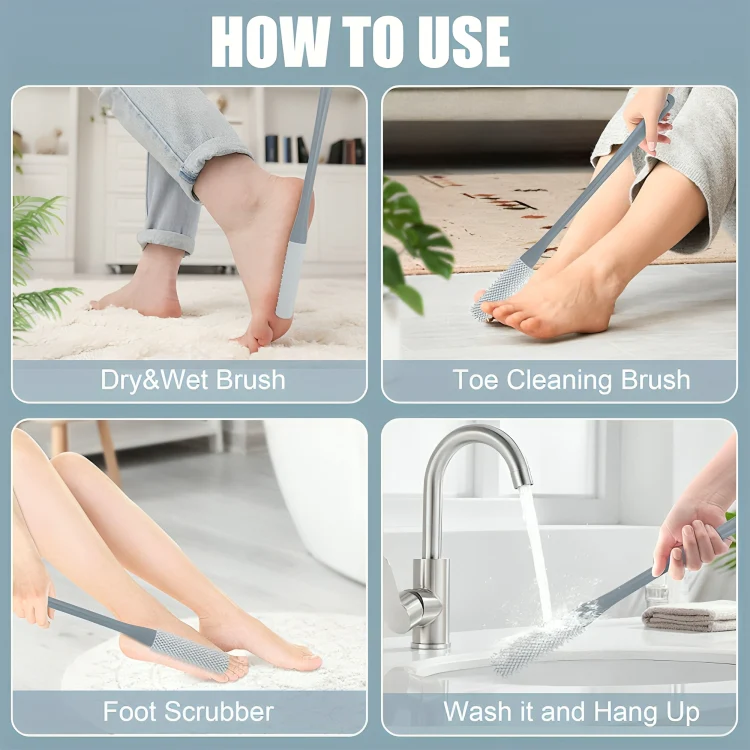 HOW TO USE

Dry&Wet Brush

Toe Cleaning Brush

Foot Scrubber

Wash it and Hang Up