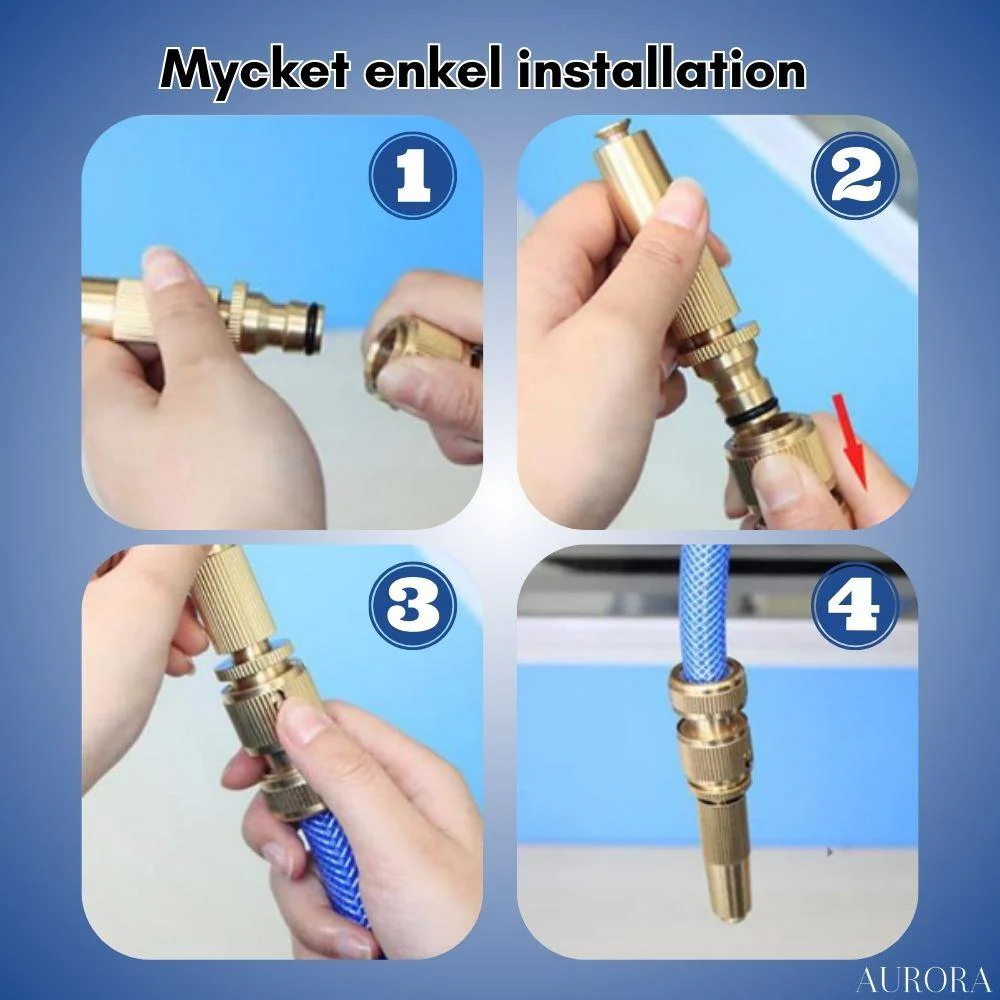 Mycket enkel installation

1

2

3

4

AURORA